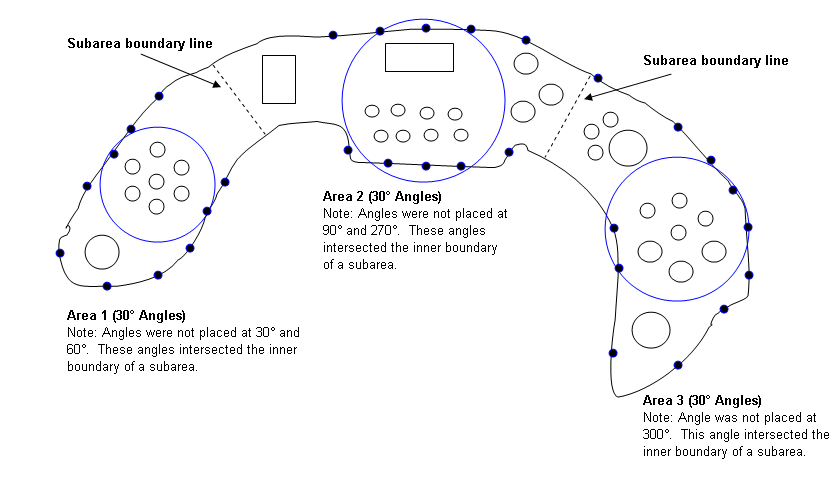 Subarea boundary line

Subarea boundary line

Area 2 (30° Angles)
Note: Angles were not placed at 90° and 270°. These angles intersected the inner boundary of a subarea.

Area 1 (30° Angles)
Note: Angles were not placed at 30° and 60°. These angles intersected the inner boundary of a subarea.

Area 3 (30° Angles)
Note: Angle was not placed at 300°. This angle intersected the inner boundary of a subarea.